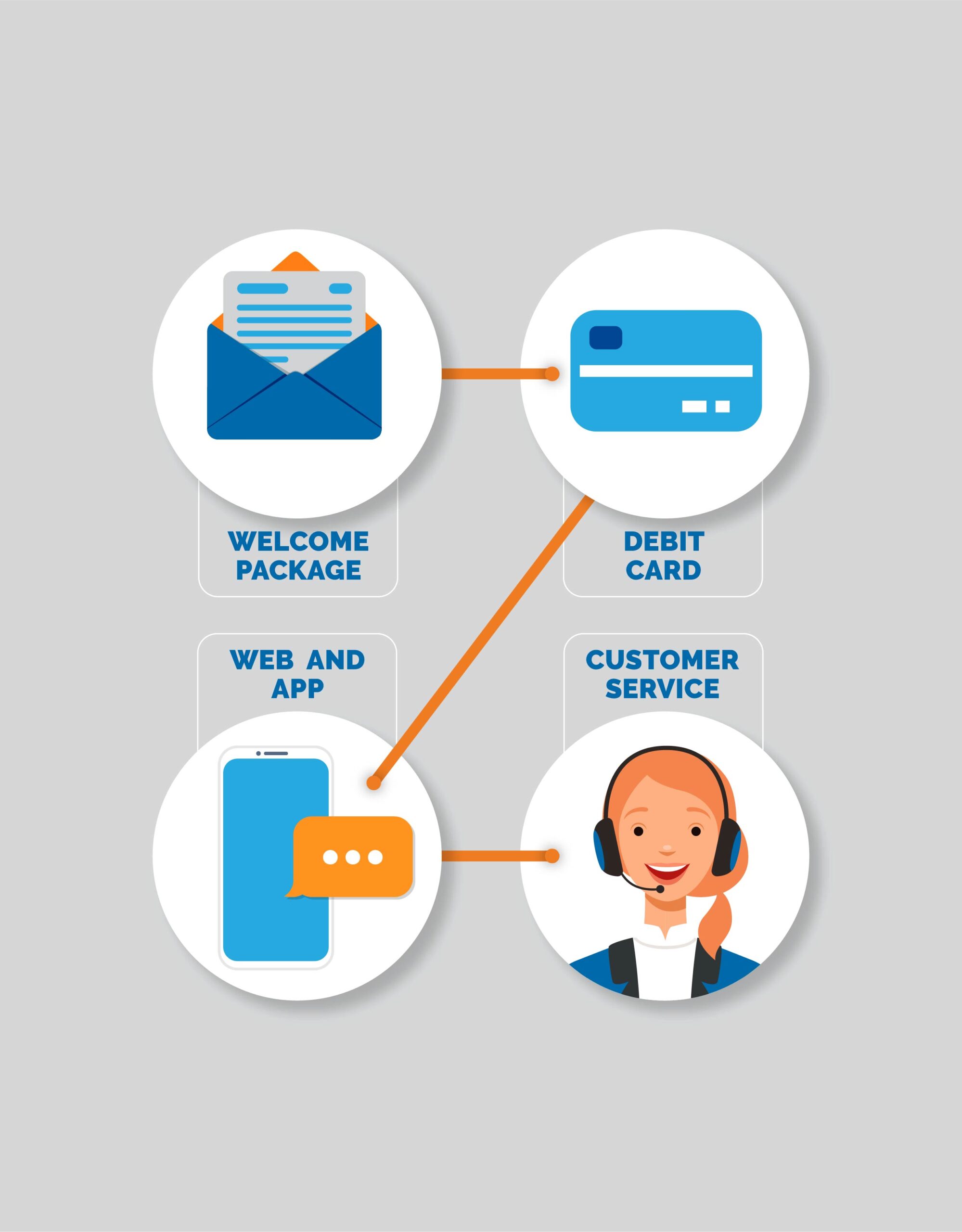 WELCOME PACKAGE

DEBIT CARD

WEB AND APP

CUSTOMER SERVICE